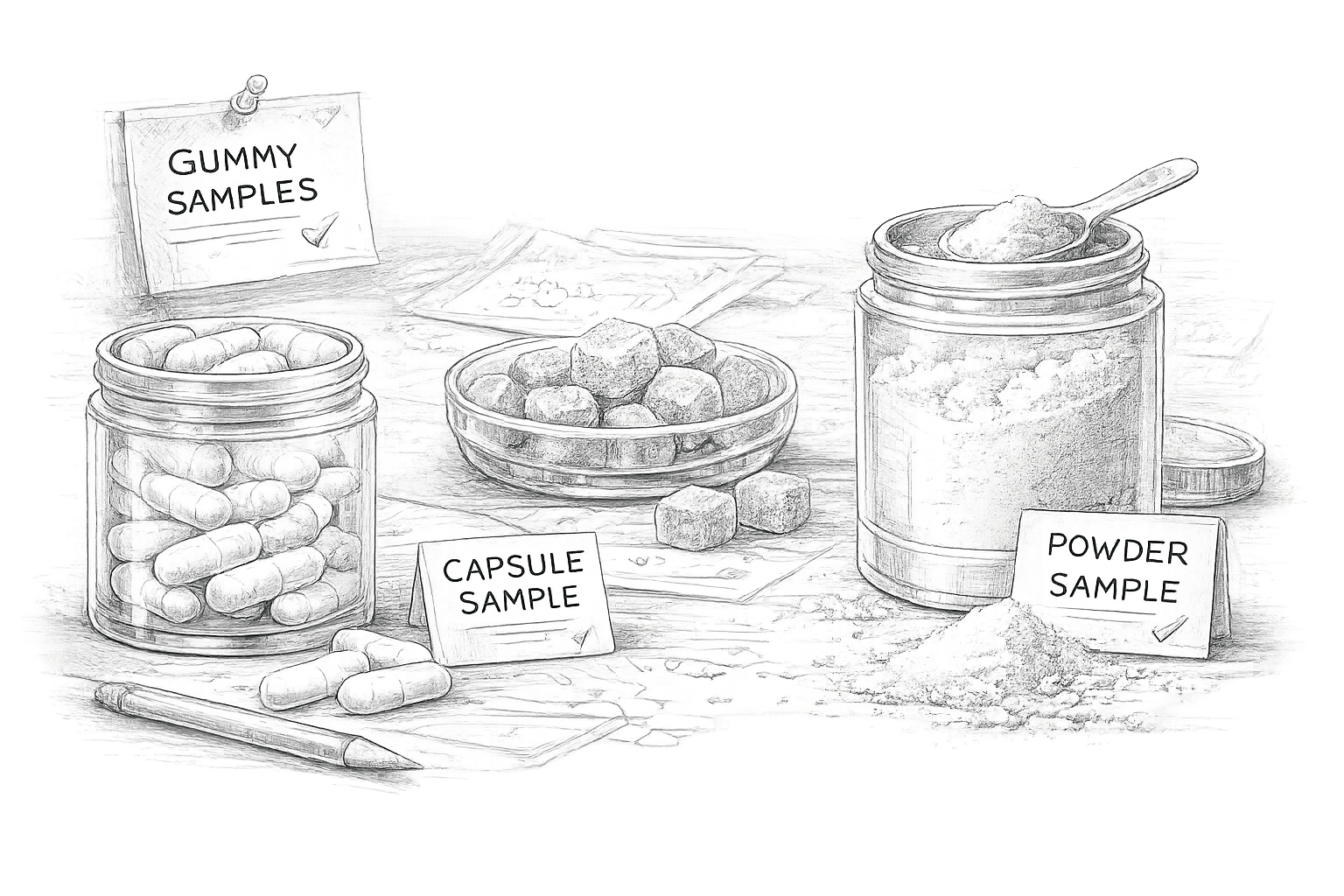 GUMMY SAMPLES

CAPSULE SAMPLE

POWDER SAMPLE